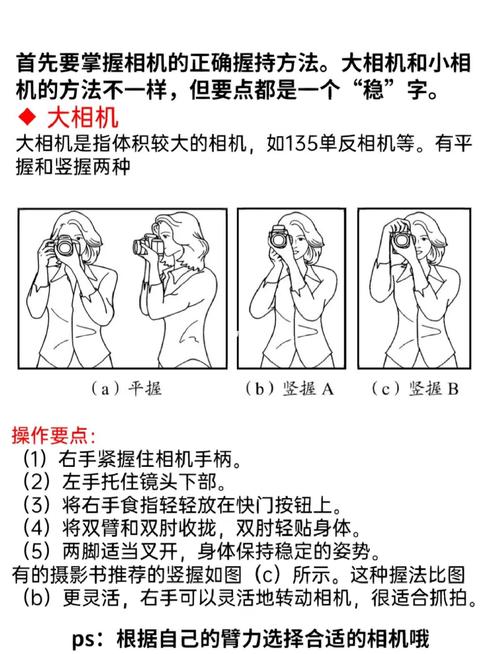 首先要掌握相机的正确握持方法。大相机和小相机的方法不一样，但要点都是一个“稳”字。

◆ 大相机

大相机是指体积较大的相机，如135单反相机等。有平握和竖握两种

（a）平握　（b）竖握 A　（c）竖握 B

操作要点：
（1）右手紧握住相机手柄。
（2）左手托住镜头下部。
（3）将右手食指轻轻放在快门按钮上。
（4）将双臂和双肘收拢，双肘轻贴身体。
（5）两脚适当叉开，身体保持稳定的姿势。
有的摄影书推荐的竖握如图（c）所示。这种握法比图（b）更灵活，右手可以灵活地转动相机，很适合抓拍。

ps：根据自己的臂力选择合适的相机哦