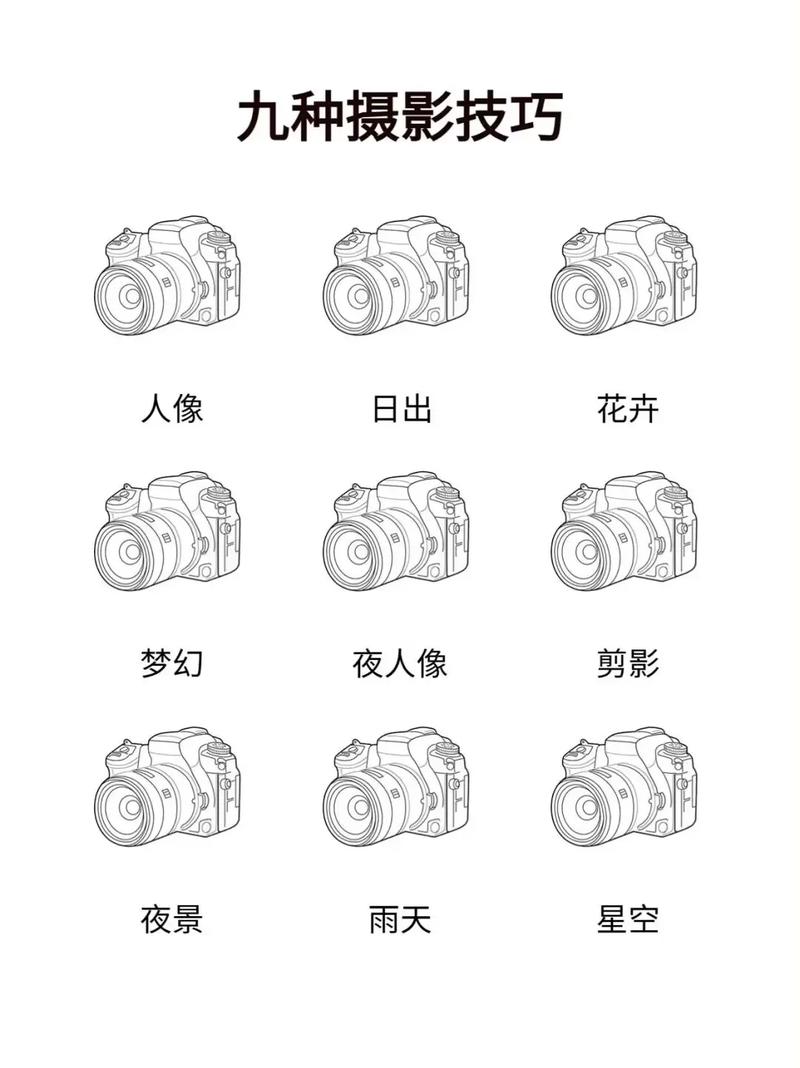 九种摄影技巧

人像

日出

花卉

梦幻

夜人像

剪影

夜景

雨天

星空