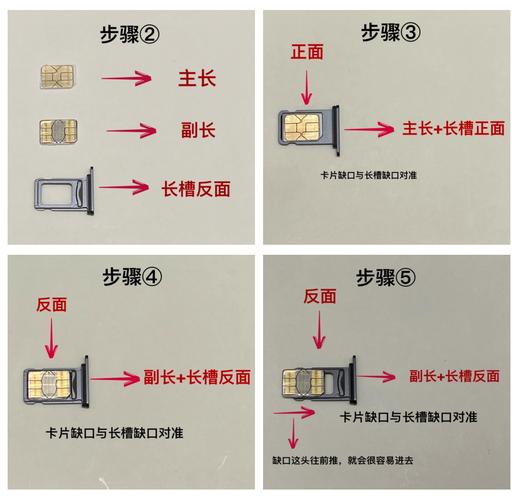 步骤②

主长

副长

长槽反面

步骤③

正面

主长+长槽正面

卡片缺口与长槽缺口对准

步骤④

反面

副长+长槽反面

卡片缺口与长槽缺口对准

步骤⑤

反面

副长+长槽反面

卡片缺口与长槽缺口对准

缺口这头往前推，就会很容易进去