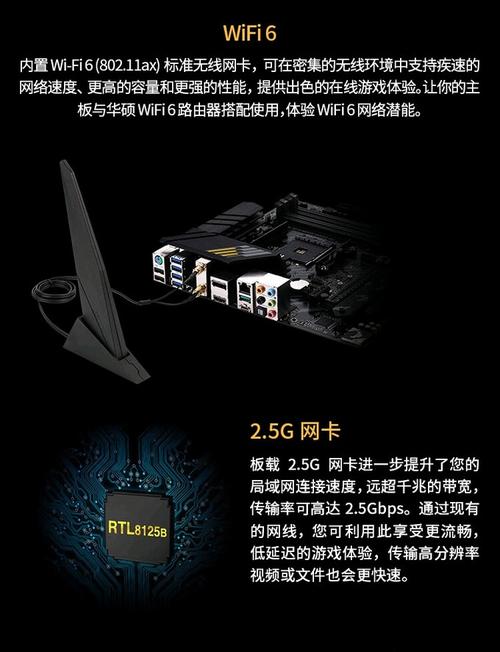 WiFi 6

内置 Wi-Fi 6 (802.11ax) 标准无线网卡，可在密集的无线环境中支持疾速的网络速度、更高的容量和更强的性能，提供出色的在线游戏体验。让你的主板与华硕 WiFi 6 路由器搭配使用，体验 WiFi 6 网络潜能。

RTL8125B

2.5G 网卡

板载 2.5G 网卡进一步提升了您的局域网连接速度，远超千兆的带宽，传输率可高达 2.5Gbps。通过现有的网线，您可利用此享受更流畅，低延迟的游戏体验，传输高分辨率视频或文件也会更快速。